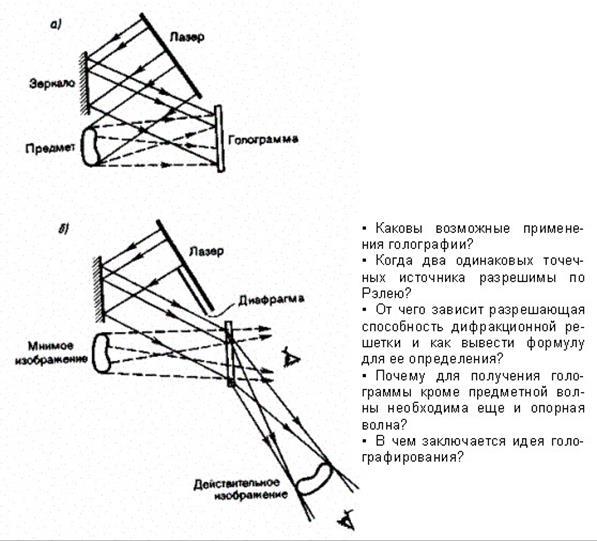 а)

Лазер

Зеркало

Предмет

Голограмма

б)

Лазер

Диафрагма

Мнимое изображение

Действительное изображение

• Каковы возможные применения голографии?
• Когда два одинаковых точечных источника разрешимы по Рэлею?
• От чего зависит разрешающая способность дифракционной решетки и как вывести формулу для ее определения?
• Почему для получения голограммы кроме предметной волны необходима еще и опорная волна?
• В чем заключается идея голографирования?